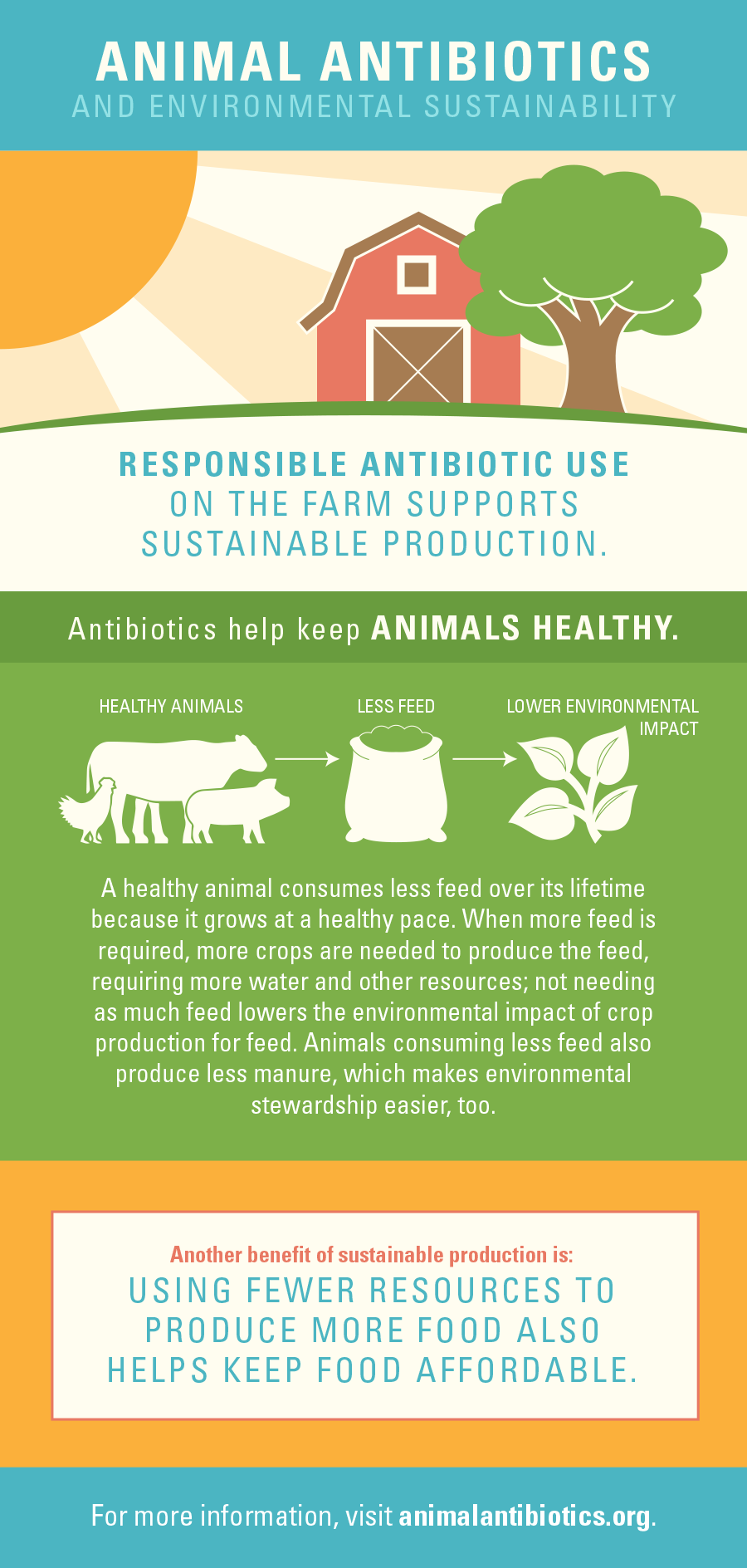 ANIMAL ANTIBIOTICS
AND ENVIRONMENTAL SUSTAINABILITY

RESPONSIBLE ANTIBIOTIC USE ON THE FARM SUPPORTS SUSTAINABLE PRODUCTION.

Antibiotics help keep ANIMALS HEALTHY.

HEALTHY ANIMALS

LESS FEED

LOWER ENVIRONMENTAL IMPACT

A healthy animal consumes less feed over its lifetime because it grows at a healthy pace. When more feed is required, more crops are needed to produce the feed, requiring more water and other resources; not needing as much feed lowers the environmental impact of crop production for feed. Animals consuming less feed also produce less manure, which makes environmental stewardship easier, too.

Another benefit of sustainable production is:
USING FEWER RESOURCES TO PRODUCE MORE FOOD ALSO HELPS KEEP FOOD AFFORDABLE.

For more information, visit animalantibiotics.org.